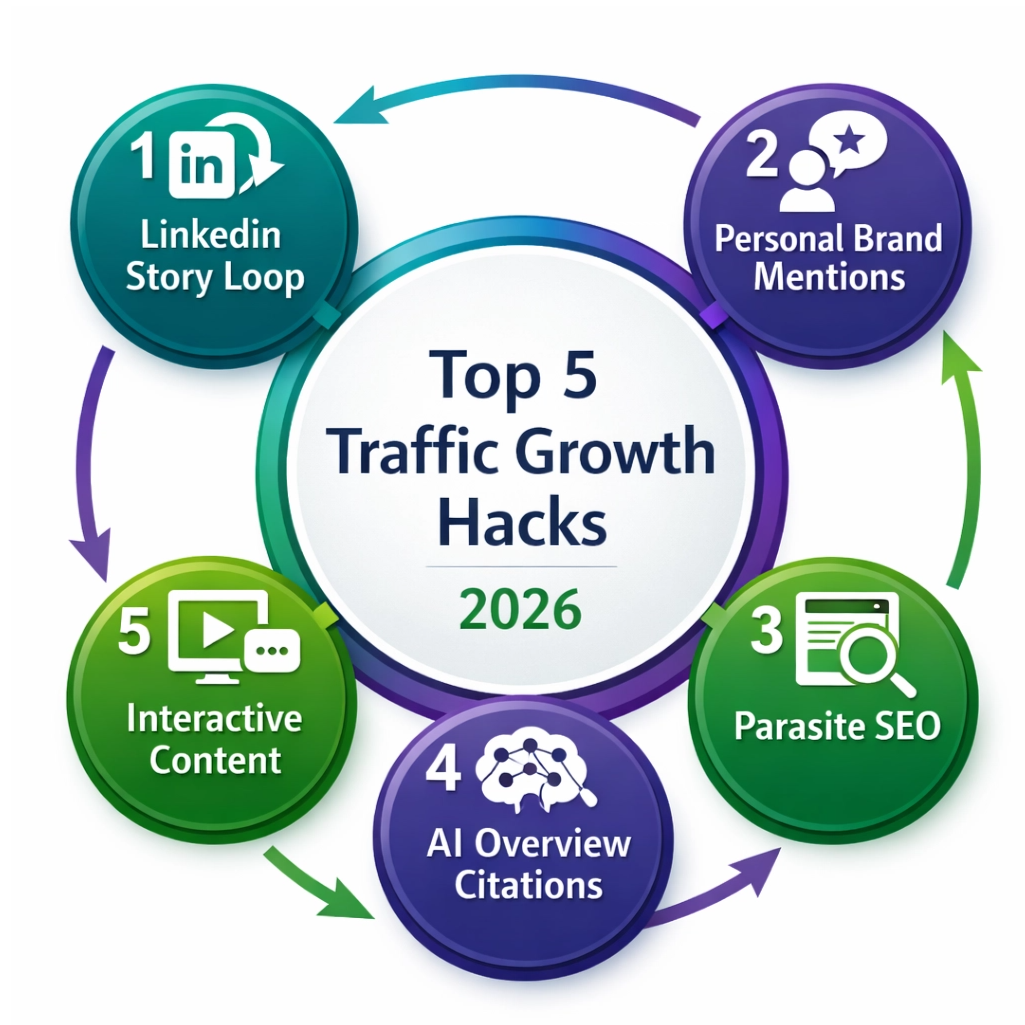 Top 5 Traffic Growth Hacks

2026

1 in

Linkedin Story Loop

2

Personal Brand Mentions

3

Parasite SEO

4

AI Overview Citations

5

Interactive Content